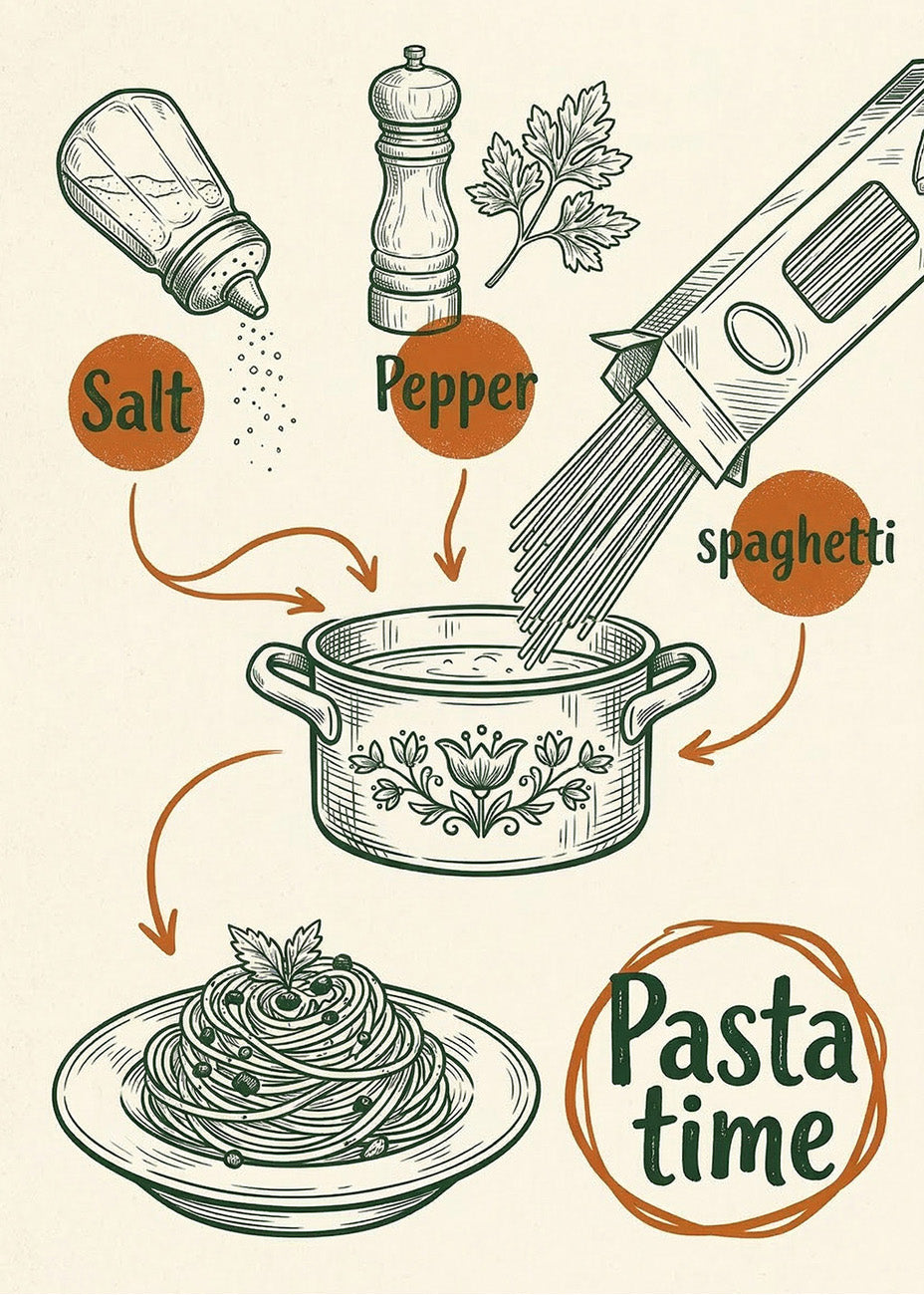 Salt

Pepper

spaghetti

Pasta time