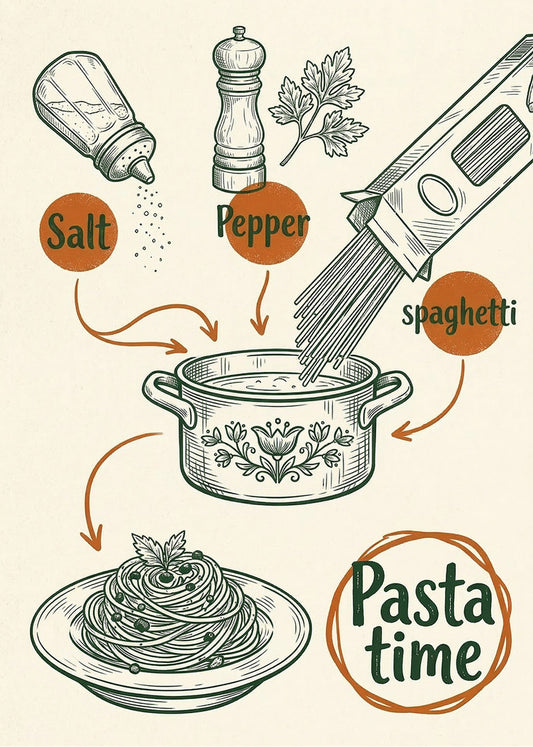 Salt

Pepper

spaghetti

Pasta time